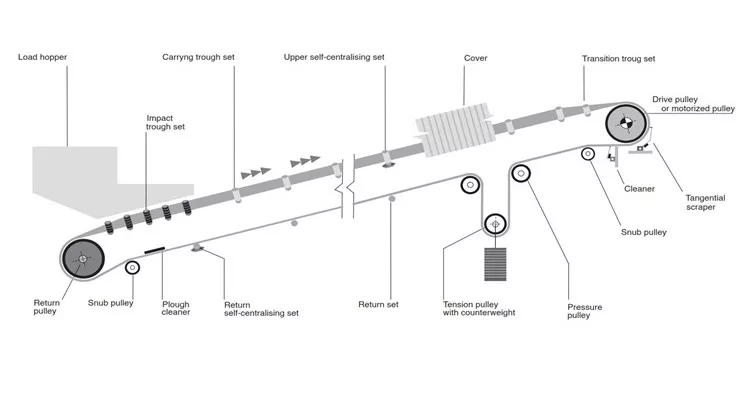 Load hopper

Carryng trough set

Upper self-centralising set

Cover

Transition troug set

Drive pulley or motorized pulley

Impact trough set

Cleaner

Tangential scraper

Snub pulley

Return pulley

Snub pulley

Plough cleaner

Return self-centralising set

Return set

Tension pulley with counterweight

Pressure pulley